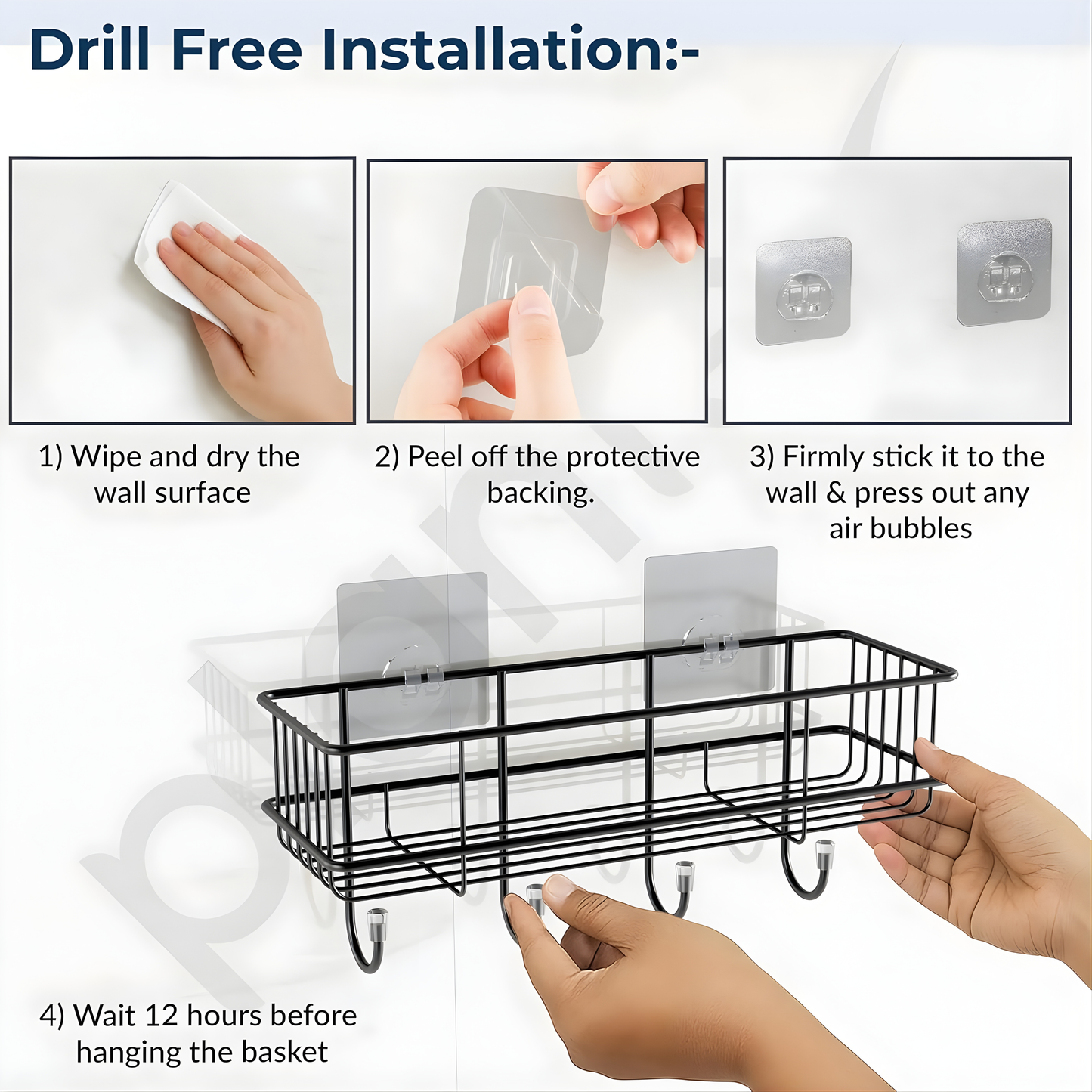 Drill Free Installation:-

1) Wipe and dry the wall surface

2) Peel off the protective backing.

3) Firmly stick it to the wall & press out any air bubbles

4) Wait 12 hours before hanging the basket