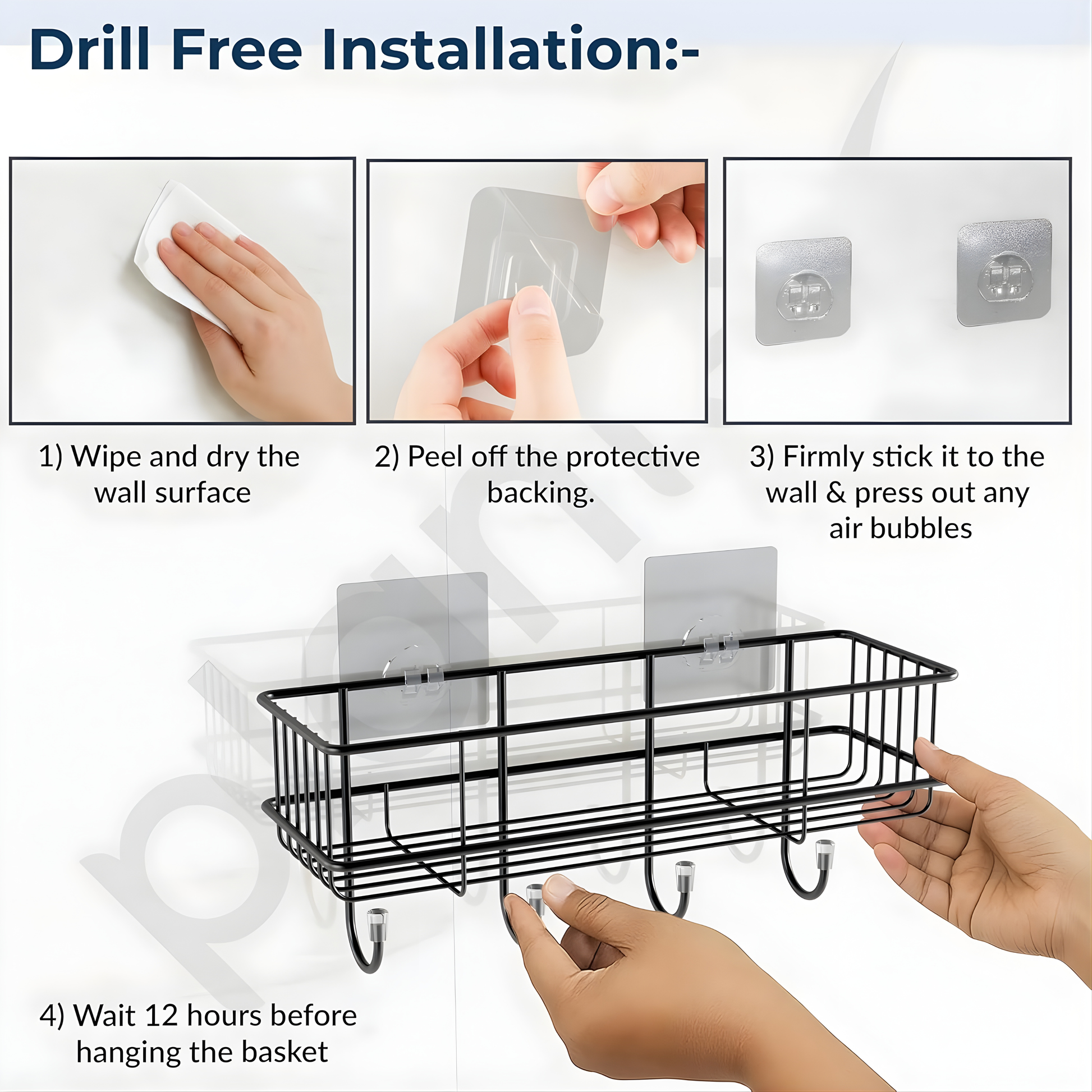 Drill Free Installation:-

1) Wipe and dry the wall surface

2) Peel off the protective backing.

3) Firmly stick it to the wall & press out any air bubbles

4) Wait 12 hours before hanging the basket