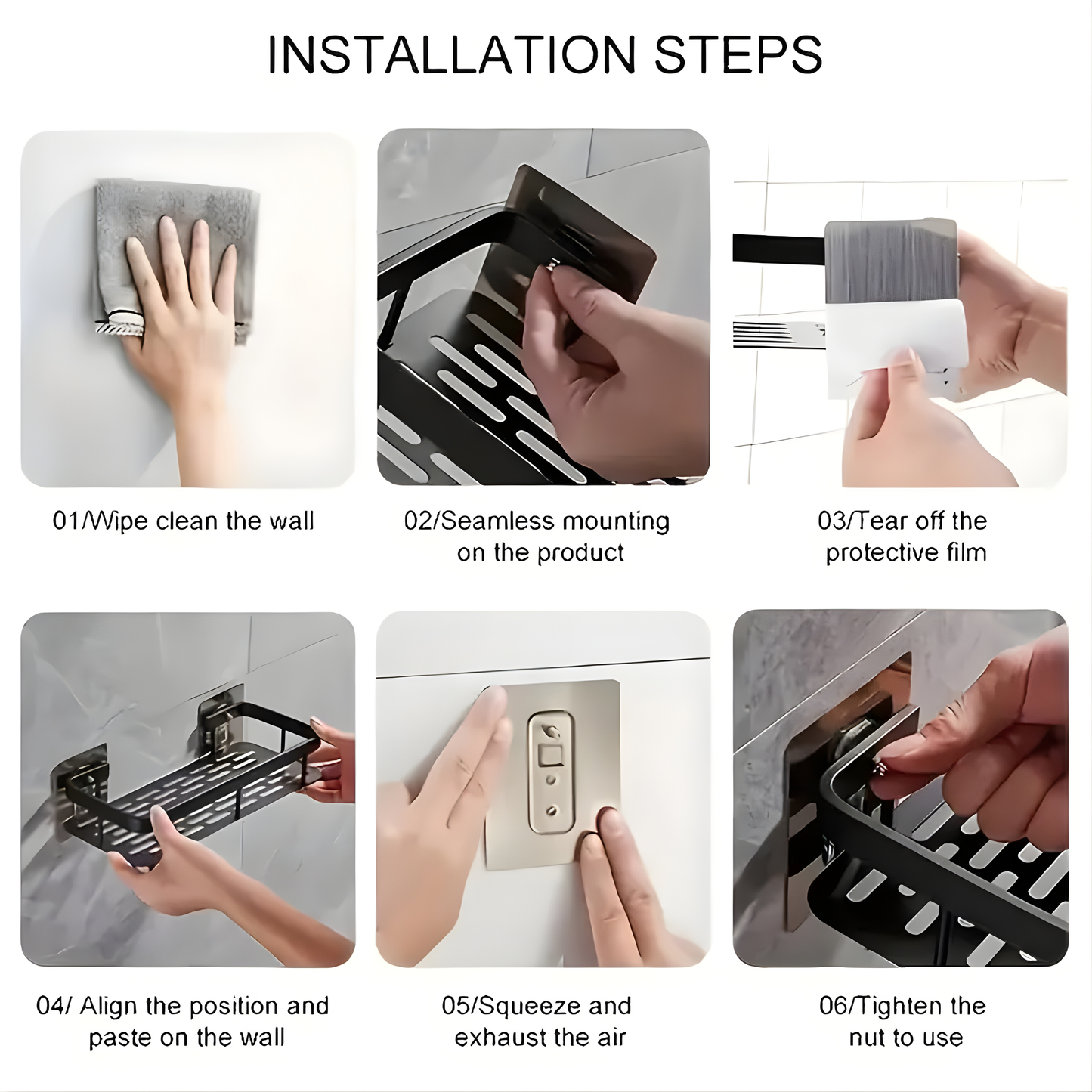 INSTALLATION STEPS

01/Wipe clean the wall

02/Seamless mounting on the product

03/Tear off the protective film

04/ Align the position and paste on the wall

05/Squeeze and exhaust the air

06/Tighten the nut to use