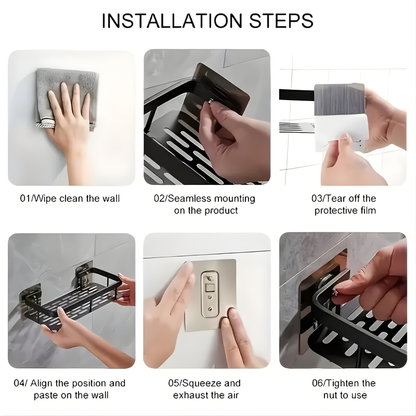 INSTALLATION STEPS

01/Wipe clean the wall

02/Seamless mounting on the product

03/Tear off the protective film

04/ Align the position and paste on the wall

05/Squeeze and exhaust the air

06/Tighten the nut to use